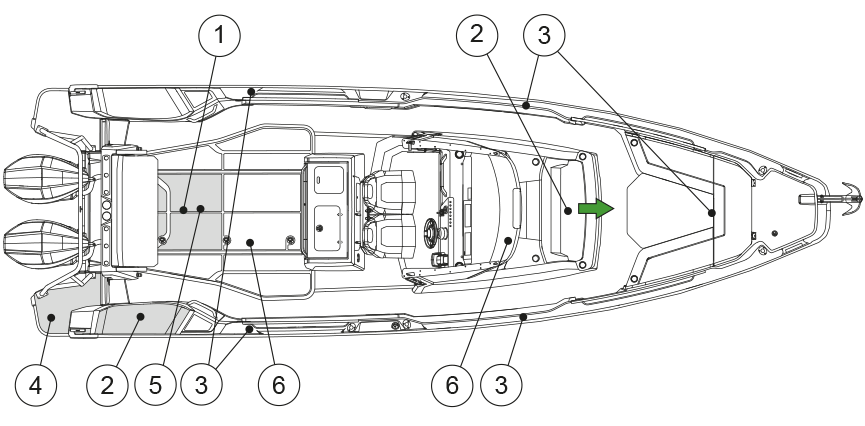 1
2
3
4
2
5
3
6
6
3